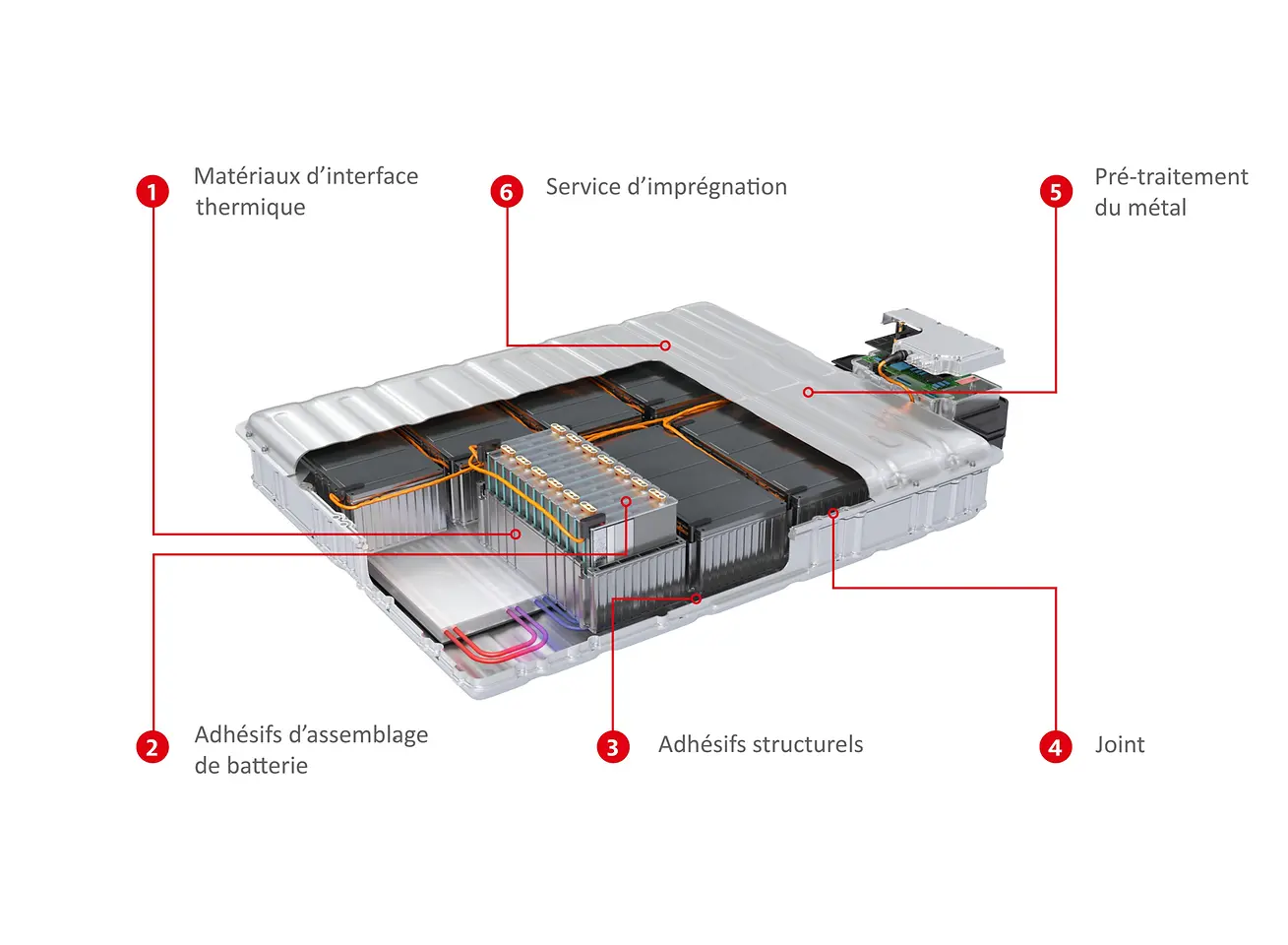 1 Matériaux d'interface thermique

6 Service d'imprégnation

5 Pré-traitement du métal

2 Adhésifs d'assemblage de batterie

3 Adhésifs structurels

4 Joint